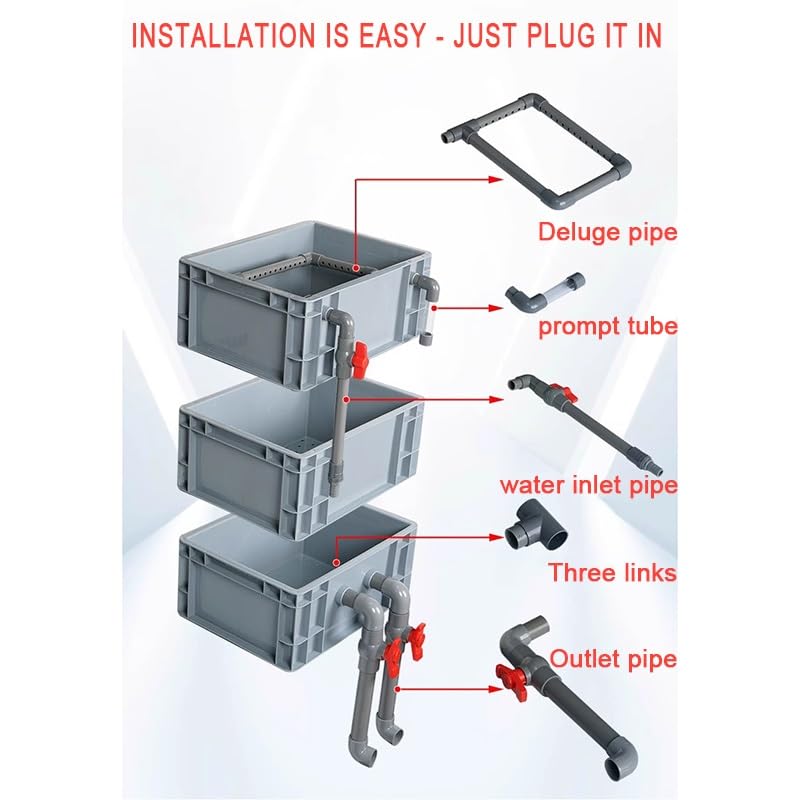 INSTALLATION IS EASY - JUST PLUG IT IN

Deluge pipe

prompt tube

water inlet pipe

Three links

Outlet pipe