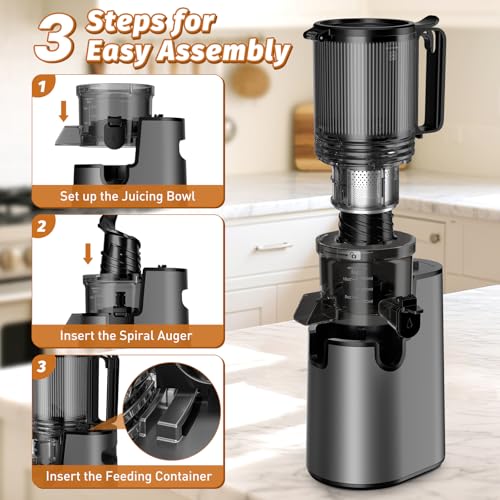 3 Steps for Easy Assembly

1
Set up the Juicing Bowl

2
Insert the Spiral Auger

3
Insert the Feeding Container