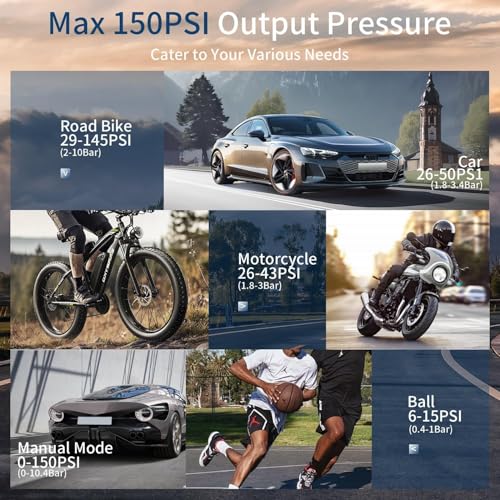 Max 150PSI Output Pressure
Cater to Your Various Needs

Road Bike
29-145PSI
(2-10Bar)

Car
26-50PS1
(1.8-3.4Bar)

Motorcycle
26-43PSI
(1.8-3Bar)

Manual Mode
0-150PSI
(0-10.4Bar)

Ball
6-15PSI
(0.4-1Bar)