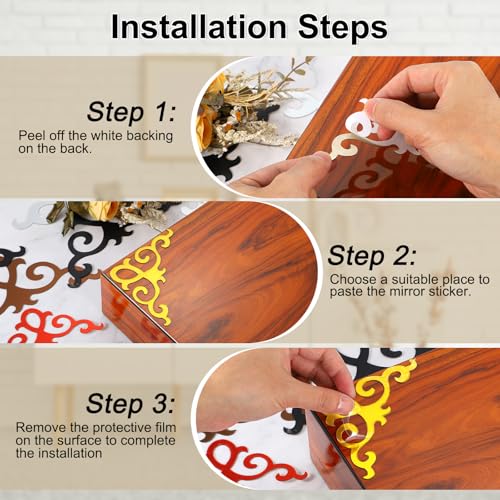 Installation Steps

Step 1:
Peel off the white backing on the back.

Step 2:
Choose a suitable place to paste the mirror sticker.

Step 3:
Remove the protective film on the surface to complete the installation