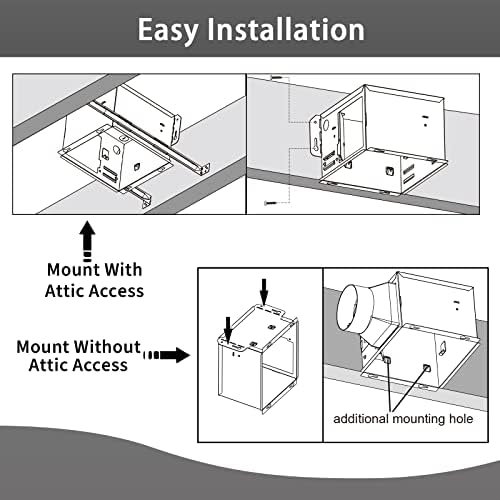 Easy Installation

Mount With Attic Access

Mount Without Attic Access

additional mounting hole