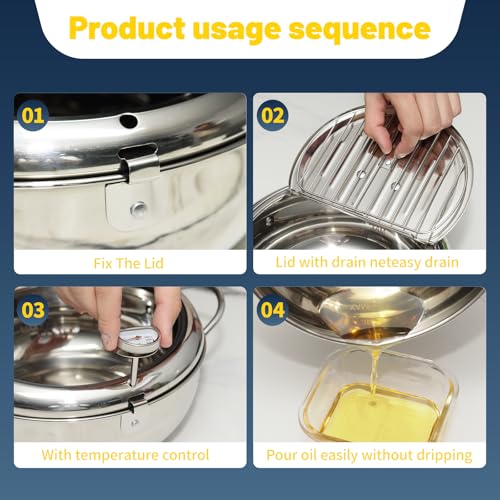 Product usage sequence

01

Fix The Lid

02

Lid with drain neteasy drain

03

With temperature control

04

Pour oil easily without dripping