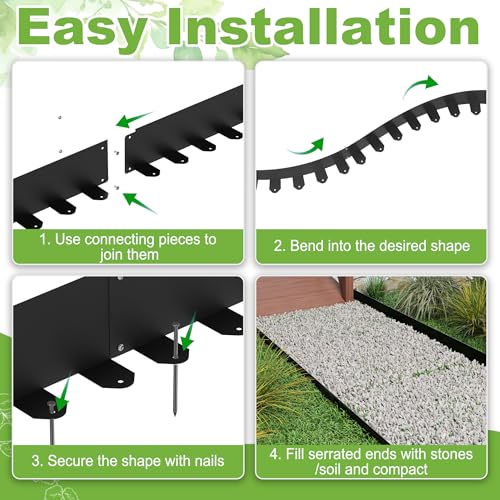 Easy Installation

1. Use connecting pieces to join them

2. Bend into the desired shape

3. Secure the shape with nails

4. Fill serrated ends with stones /soil and compact