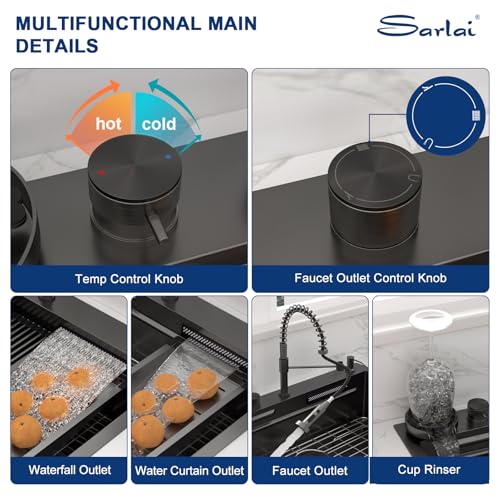 MULTIFUNCTIONAL MAIN DETAILS

Sarlai®

hot cold

Temp Control Knob

Faucet Outlet Control Knob

Waterfall Outlet

Water Curtain Outlet

Faucet Outlet

Cup Rinser