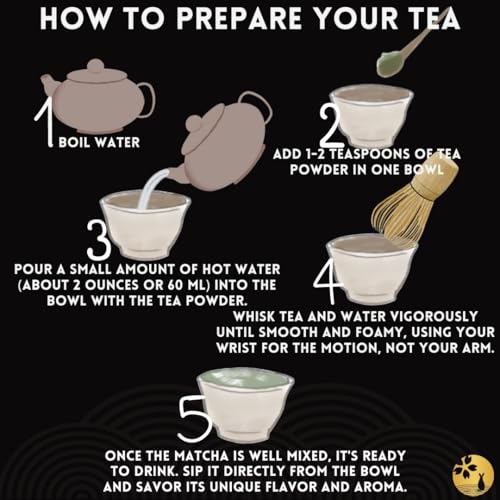 HOW TO PREPARE YOUR TEA

1 BOIL WATER

2 ADD 1-2 TEASPOONS OF TEA POWDER IN ONE BOWL

3 POUR A SMALL AMOUNT OF HOT WATER (ABOUT 2 OUNCES OR 60 ML) INTO THE BOWL WITH THE TEA POWDER.

4 WHISK TEA AND WATER VIGOROUSLY UNTIL SMOOTH AND FOAMY, USING YOUR WRIST FOR THE MOTION, NOT YOUR ARM.

5 ONCE THE MATCHA IS WELL MIXED, IT'S READY TO DRINK. SIP IT DIRECTLY FROM THE BOWL AND SAVOR ITS UNIQUE FLAVOR AND AROMA.