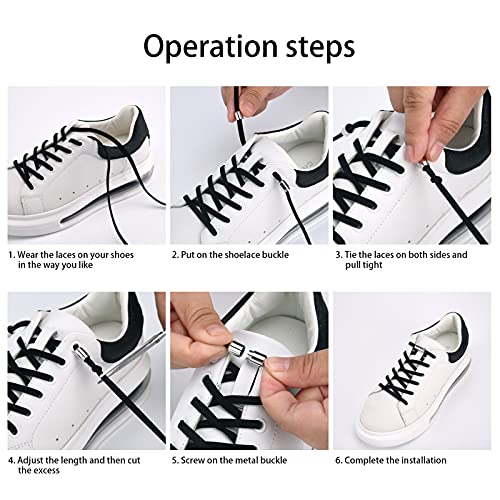 Operation steps

1. Wear the laces on your shoes in the way you like

2. Put on the shoelace buckle

3. Tie the laces on both sides and pull tight

4. Adjust the length and then cut the excess

5. Screw on the metal buckle

6. Complete the installation