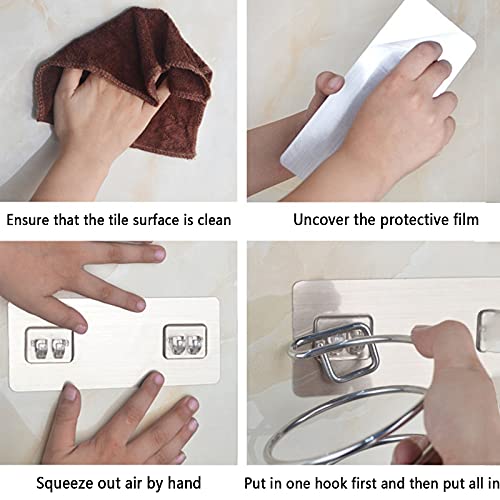 Ensure that the tile surface is clean

Uncover the protective film

Squeeze out air by hand

Put in one hook first and then put all in