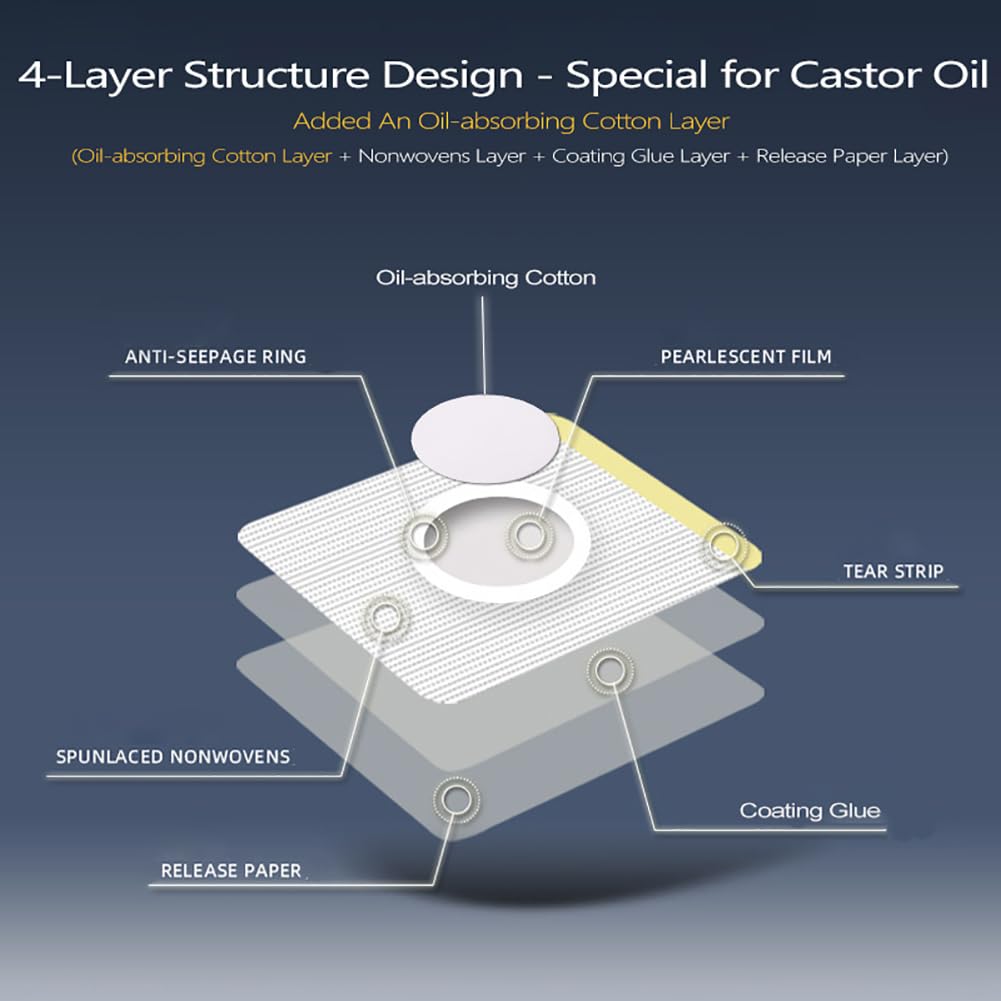 4-Layer Structure Design - Special for Castor Oil

Added An Oil-absorbing Cotton Layer

(Oil-absorbing Cotton Layer + Nonwovens Layer + Coating Glue Layer + Release Paper Layer)

Oil-absorbing Cotton

ANTI-SEEPAGE RING

PEARLESCENT FILM

TEAR STRIP

SPUNLACED NONWOVENS

Coating Glue

RELEASE PAPER