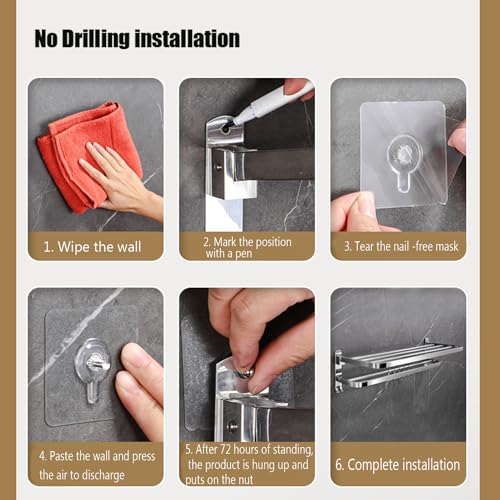 No Drilling installation

1. Wipe the wall

2. Mark the position with a pen

3. Tear the nail -free mask

4. Paste the wall and press the air to discharge

5. After 72 hours of standing, the product is hung up and puts on the nut

6. Complete installation