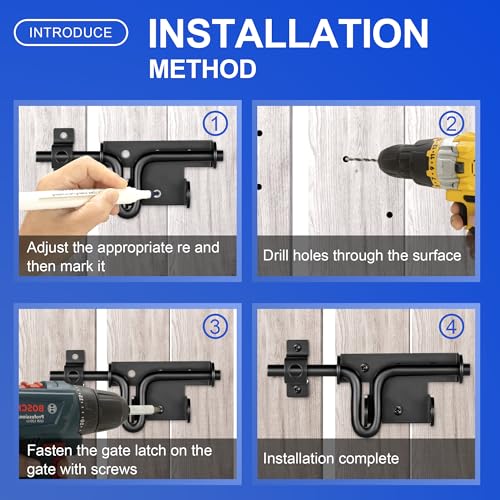 INTRODUCE

INSTALLATION METHOD

①

Adjust the appropriate re and then mark it

②

Drill holes through the surface

③

BOSCH Professional

Fasten the gate latch on the gate with screws

④

Installation complete