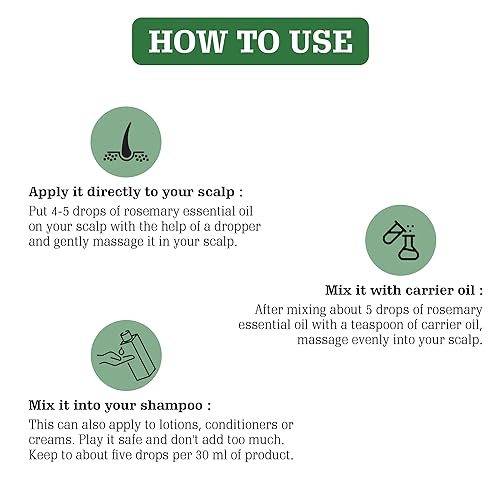 HOW TO USE

Apply it directly to your scalp :
Put 4-5 drops of rosemary essential oil on your scalp with the help of a dropper and gently massage it in your scalp.

Mix it with carrier oil :
After mixing about 5 drops of rosemary essential oil with a teaspoon of carrier oil, massage evenly into your scalp.

Mix it into your shampoo :
This can also apply to lotions, conditioners or creams. Play it safe and don't add too much. Keep to about five drops per 30 ml of product.