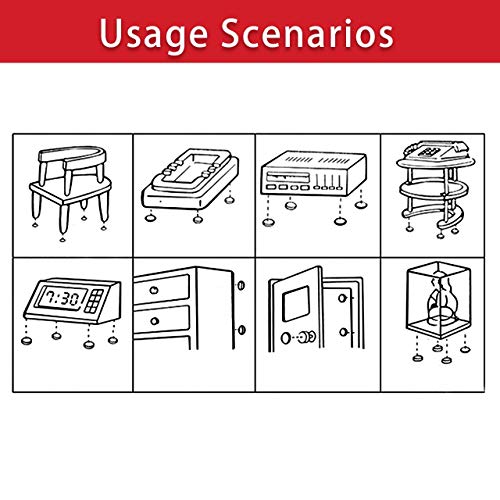 Usage Scenarios

7:30