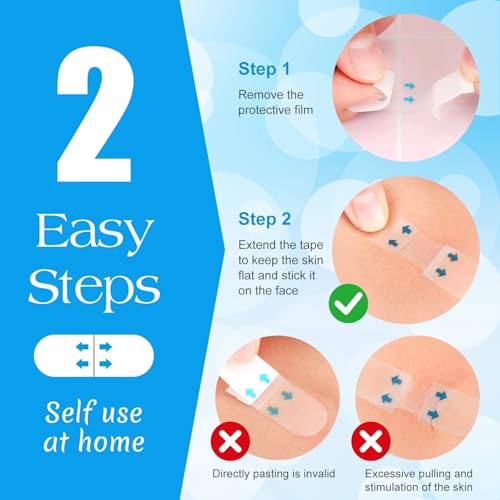 2

Easy Steps

Self use at home

Step 1

Remove the protective film

Step 2

Extend the tape to keep the skin flat and stick it on the face

Directly pasting is invalid

Excessive pulling and stimulation of the skin