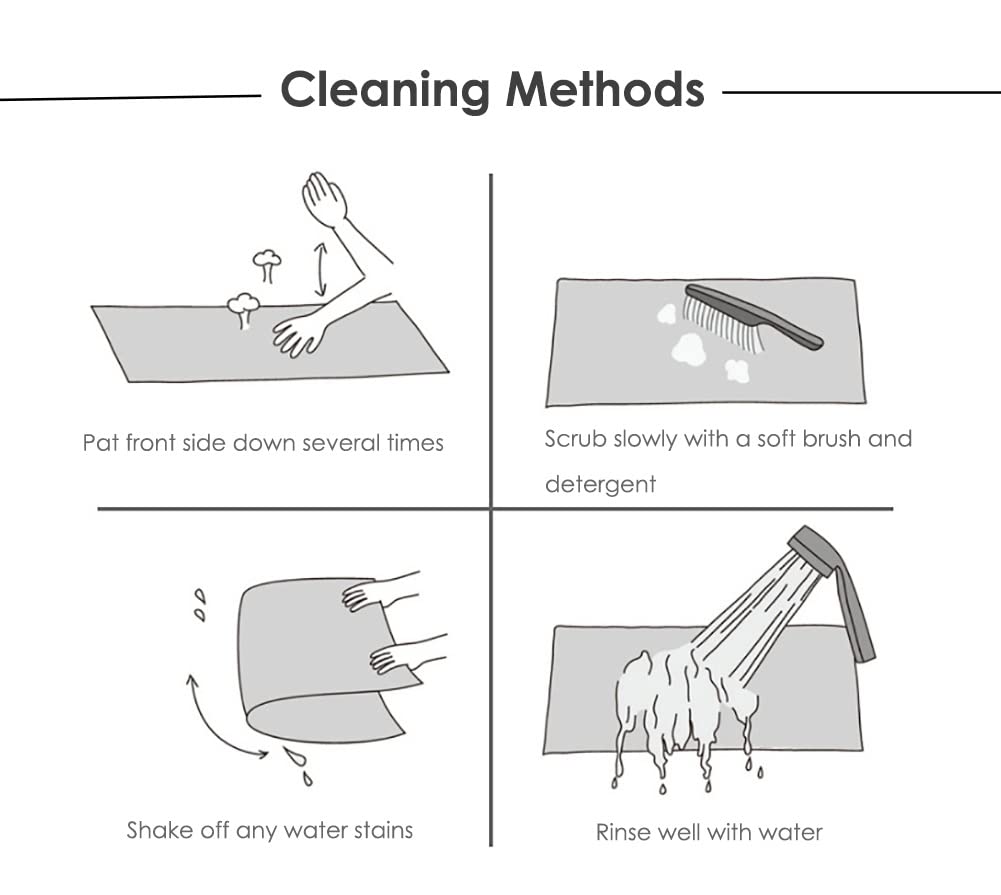 Cleaning Methods

Pat front side down several times

Scrub slowly with a soft brush and detergent

Shake off any water stains

Rinse well with water