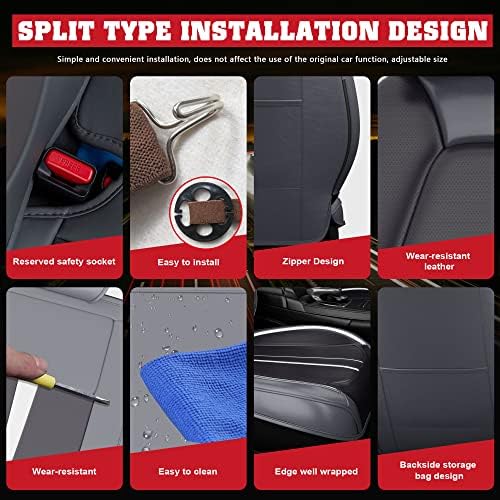 SPLIT TYPE INSTALLATION DESIGN

Simple and convenient installation, does not affect the use of the original car function, adjustable size

PRESS

Reserved safety socket

Easy to install

Zipper Design

Wear-resistant leather

Wear-resistant

Easy to clean

Edge well wrapped

Backside storage bag design