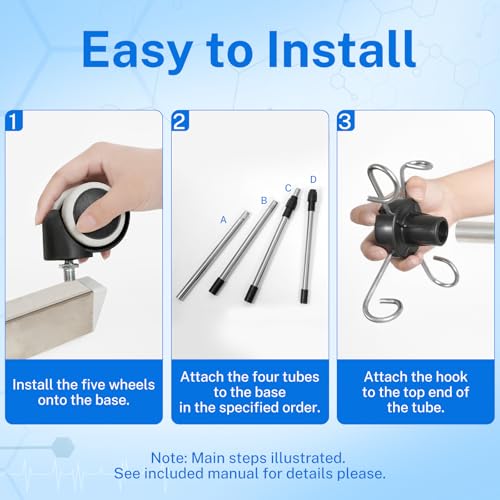 Easy to Install

1

Install the five wheels onto the base.

2

A B C D

Attach the four tubes to the base in the specified order.

3

Attach the hook to the top end of the tube.

Note: Main steps illustrated.
See included manual for details please.