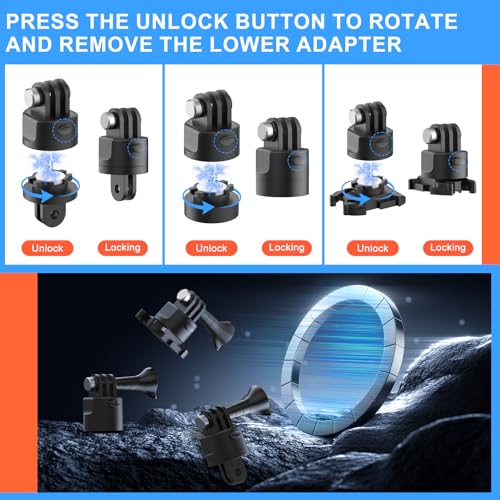 PRESS THE UNLOCK BUTTON TO ROTATE AND REMOVE THE LOWER ADAPTER

Unlock

Locking

Unlock

Locking

Unlock

Locking