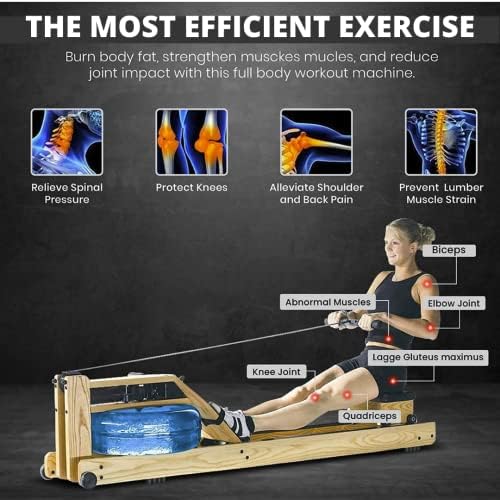 THE MOST EFFICIENT EXERCISE

Burn body fat, strengthen musckes mucles, and reduce joint impact with this full body workout machine.

Relieve Spinal Pressure

Protect Knees

Alleviate Shoulder and Back Pain

Prevent Lumber Muscle Strain

Biceps

Abnormal Muscles

Elbow Joint

Lagge Gluteus maximus

Knee Joint

Quadriceps