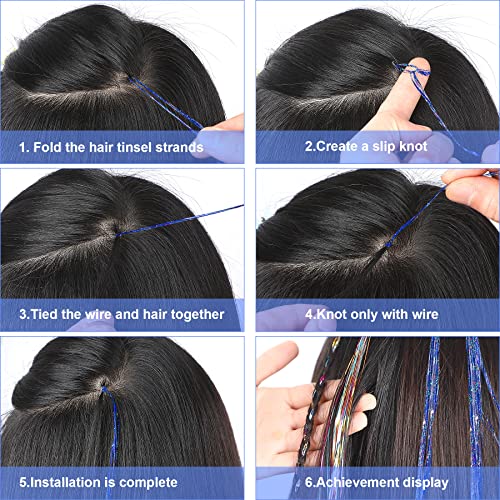 1. Fold the hair tinsel strands

2.Create a slip knot

3.Tied the wire and hair together

4.Knot only with wire

5.Installation is complete

6.Achievement display