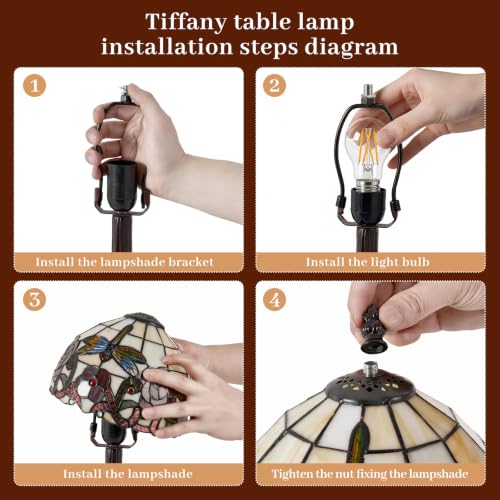 Tiffany table lamp installation steps diagram

1

Install the lampshade bracket

2

Install the light bulb

3

Install the lampshade

4

Tighten the nut fixing the lampshade