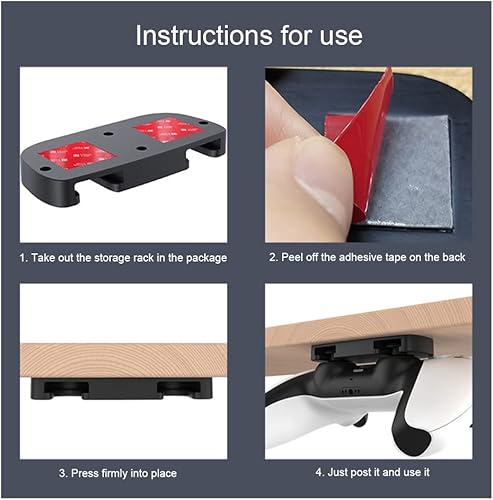 Instructions for use

1. Take out the storage rack in the package

2. Peel off the adhesive tape on the back

3. Press firmly into place

4. Just post it and use it