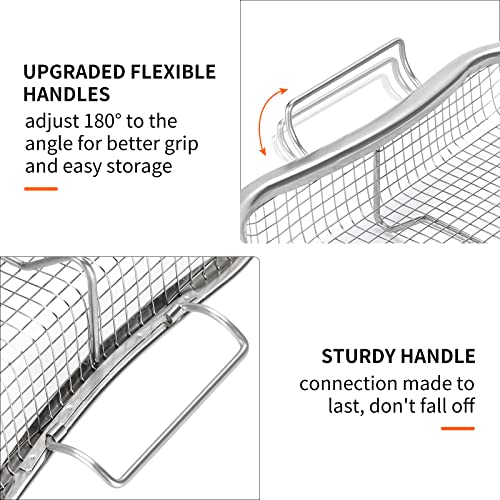 UPGRADED FLEXIBLE HANDLES

adjust 180° to the angle for better grip and easy storage

STURDY HANDLE

connection made to last, don't fall off