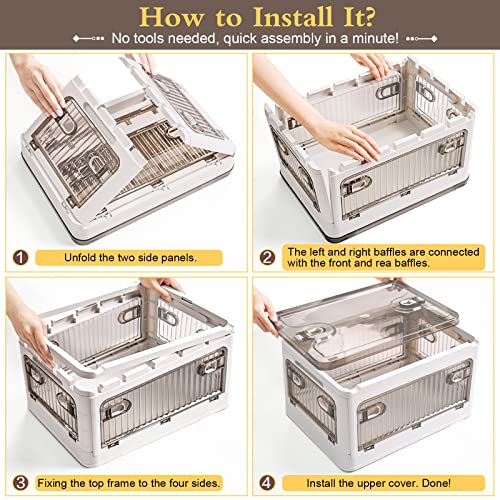 How to Install It?

No tools needed, quick assembly in a minute!

1 Unfold the two side panels.

2 The left and right baffles are connected with the front and rea baffles.

3 Fixing the top frame to the four sides.

4 Install the upper cover. Done!