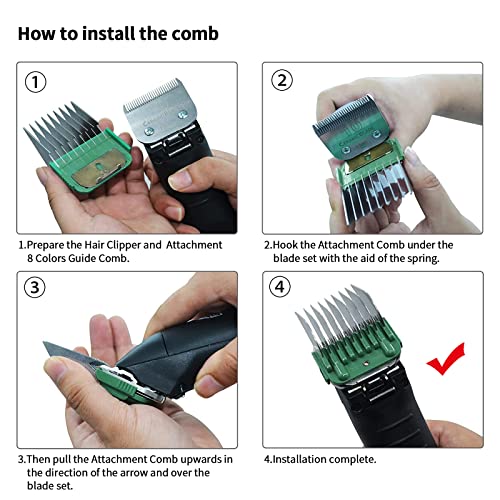 How to install the comb

①

1.Prepare the Hair Clipper and Attachment 8 Colors Guide Comb.

②

2.Hook the Attachment Comb under the blade set with the aid of the spring.

③

3.Then pull the Attachment Comb upwards in the direction of the arrow and over the blade set.

④

4.Installation complete.