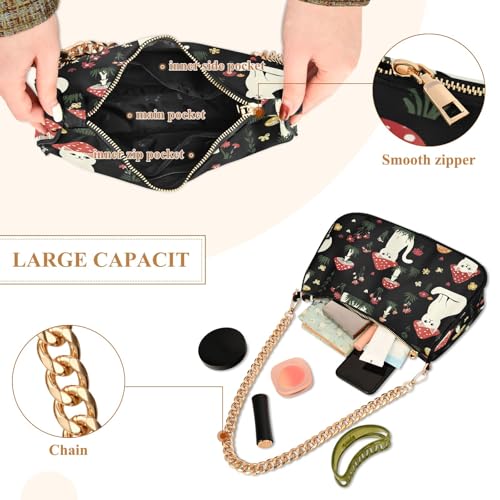 inner side pocket

main pocket

inner zip pocket

Smooth zipper

LARGE CAPACIT

Chain