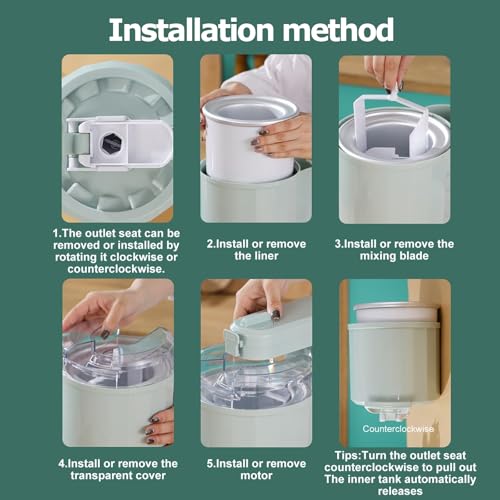 Installation method

1.The outlet seat can be removed or installed by rotating it clockwise or counterclockwise.

2.Install or remove the liner

3.Install or remove the mixing blade

4.Install or remove the transparent cover

5.Install or remove motor

Counterclockwise

Tips:Turn the outlet seat counterclockwise to pull out The inner tank automatically releases