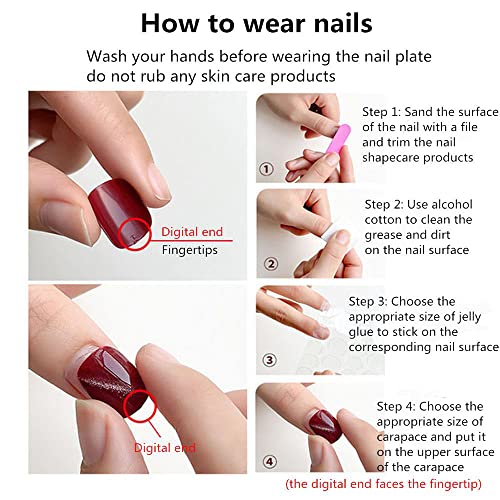 How to wear nails

Wash your hands before wearing the nail plate do not rub any skin care products

Digital end

Fingertips

Digital end

①

Step 1: Sand the surface of the nail with a file and trim the nail shapecare products

②

Step 2: Use alcohol cotton to clean the grease and dirt on the nail surface

③

Step 3: Choose the appropriate size of jelly glue to stick on the corresponding nail surface

④

Step 4: Choose the appropriate size of carapace and put it on the upper surface of the carapace

(the digital end faces the fingertip)