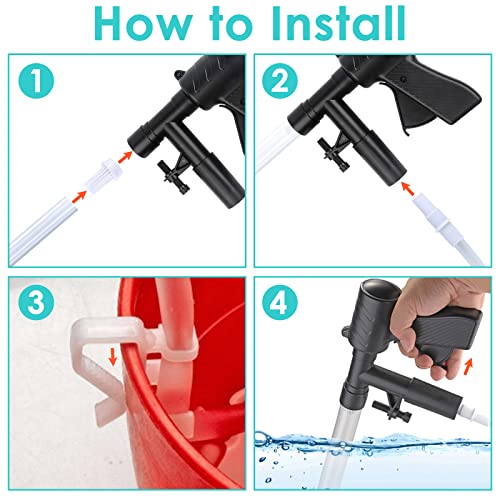 How to Install

1

2

3

4