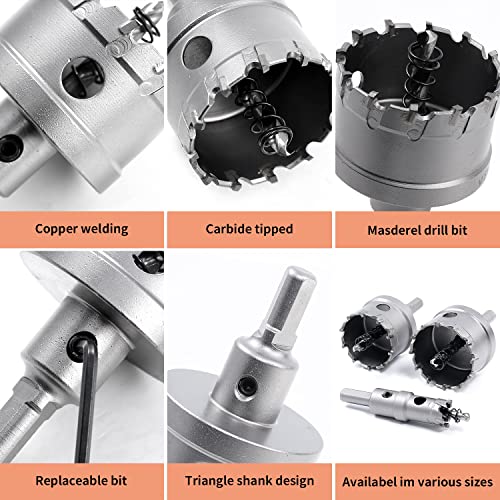 Copper welding

Carbide tipped

Masderel drill bit

Replaceable bit

Triangle shank design

Availabel im various sizes