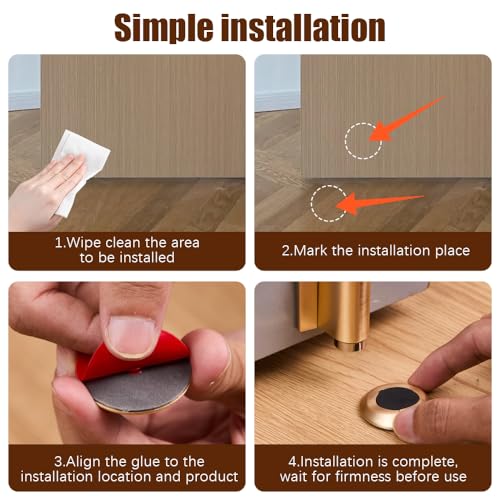 Simple installation

1.Wipe clean the area to be installed

2.Mark the installation place

3.Align the glue to the installation location and product

4.Installation is complete, wait for firmness before use