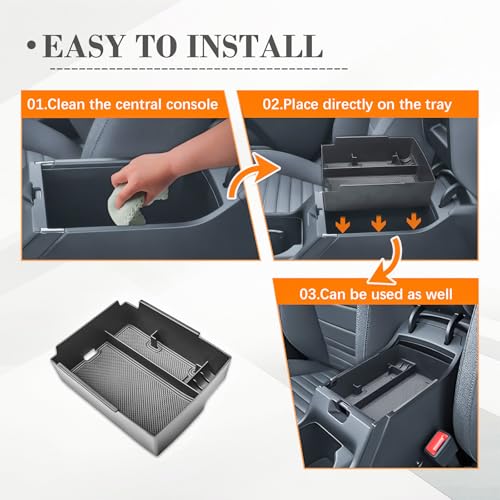 • EASY TO INSTALL

01.Clean the central console

02.Place directly on the tray

03.Can be used as well