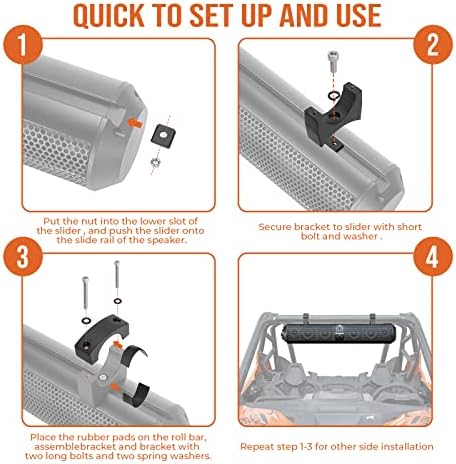 QUICK TO SET UP AND USE

1

Put the nut into the lower slot of the slider , and push the slider onto the slide rail of the speaker.

2

Secure bracket to slider with short bolt and washer .

3

Place the rubber pads on the roll bar, assemblebracket and bracket with two long bolts and two spring washers.

4

Repeat step 1-3 for other side installation