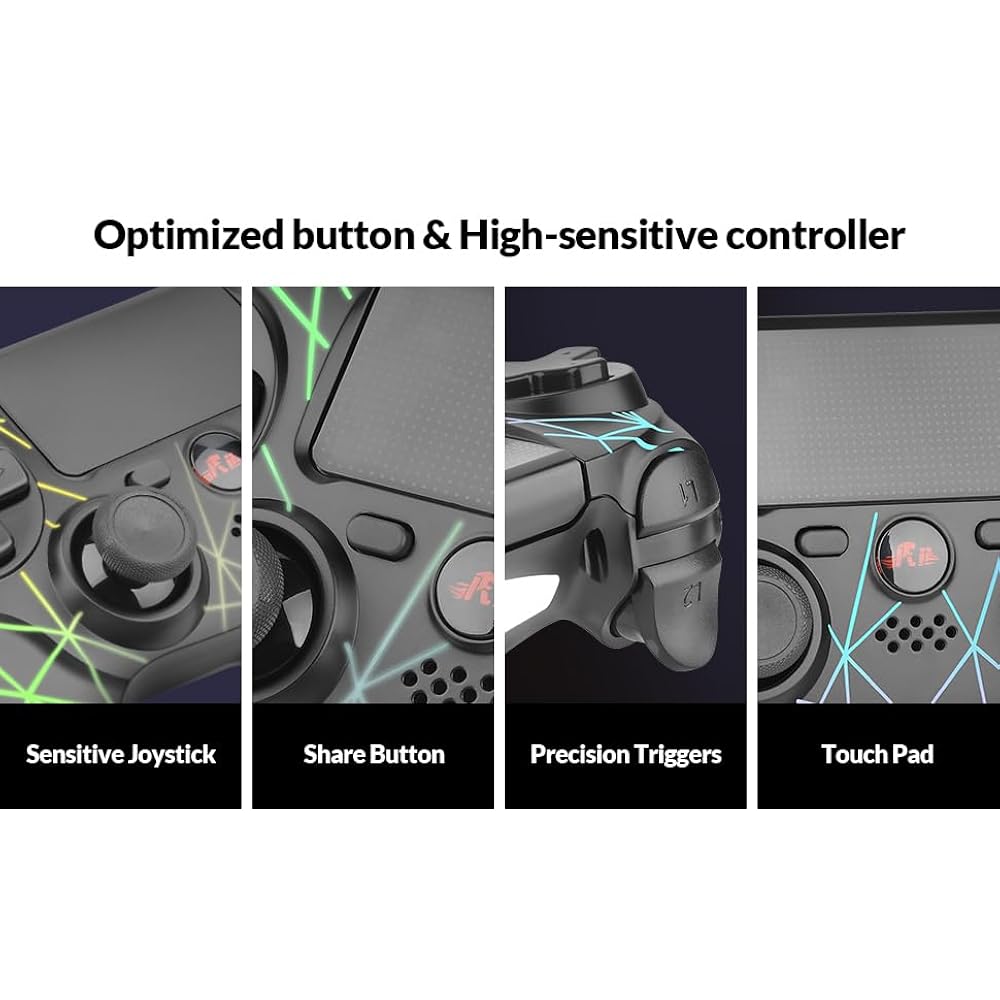 Optimized button & High-sensitive controller

L1

L2

Sensitive Joystick

Share Button

Precision Triggers

Touch Pad