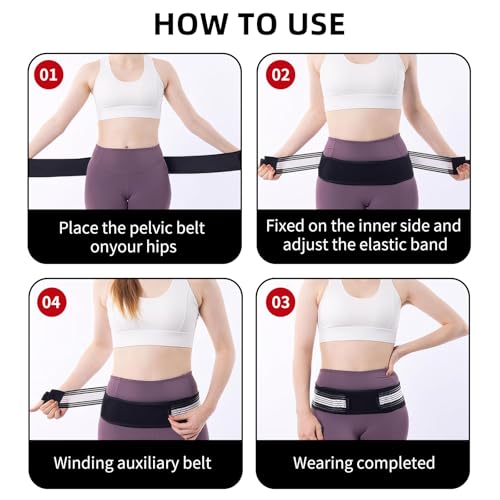 HOW TO USE

01

Place the pelvic belt onyour hips

02

Fixed on the inner side and adjust the elastic band

04

Winding auxiliary belt

03

Wearing completed