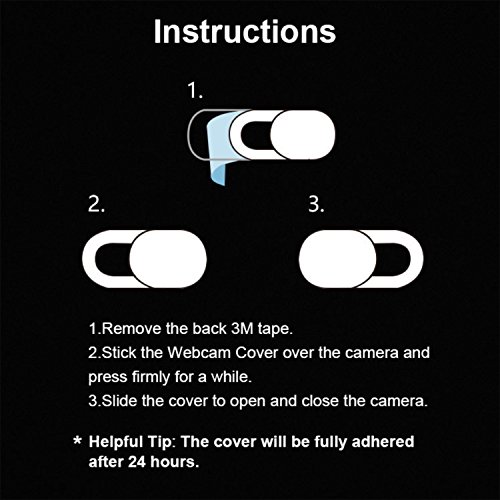 Instructions

1.

2.

3.

1.Remove the back 3M tape.
2.Stick the Webcam Cover over the camera and press firmly for a while.
3.Slide the cover to open and close the camera.

* Helpful Tip: The cover will be fully adhered after 24 hours.