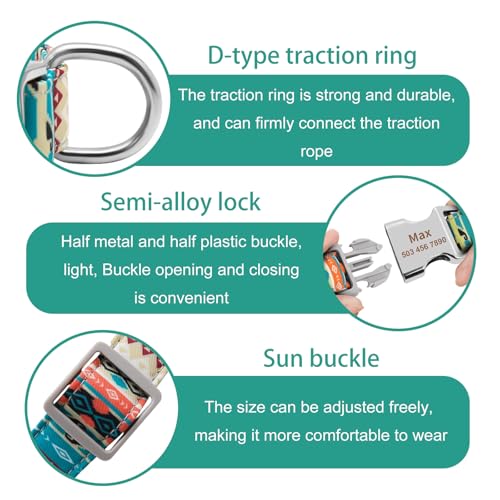 D-type traction ring

The traction ring is strong and durable, and can firmly connect the traction rope

Semi-alloy lock

Half metal and half plastic buckle, light, Buckle opening and closing is convenient

Max
503 456 7890

Sun buckle

The size can be adjusted freely, making it more comfortable to wear