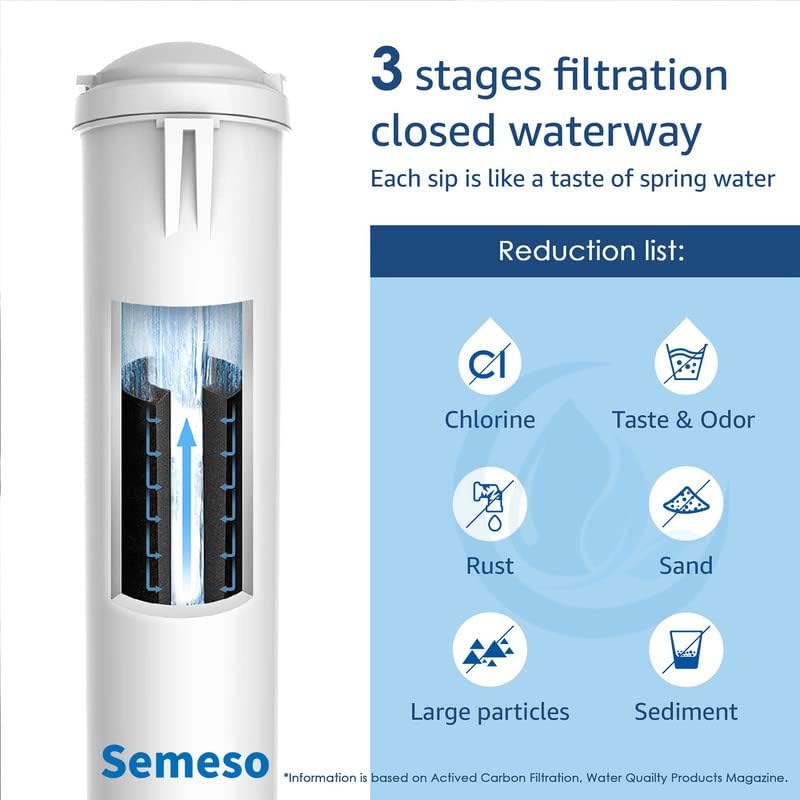 3 stages filtration closed waterway

Each sip is like a taste of spring water

Reduction list:

Cl

Chlorine

Taste & Odor

Rust

Sand

Large particles

Sediment

Semeso

*Information is based on Actived Carbon Filtration, Water Quality Products Magazine.