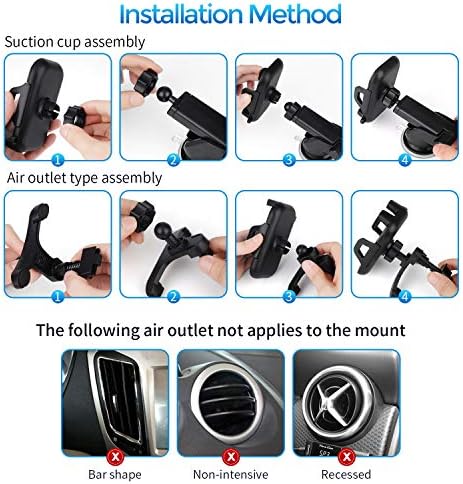 Installation Method

Suction cup assembly

1

2

3

4

Air outlet type assembly

1

2

3

4

The following air outlet not applies to the mount

Bar shape

Non-intensive

Recessed