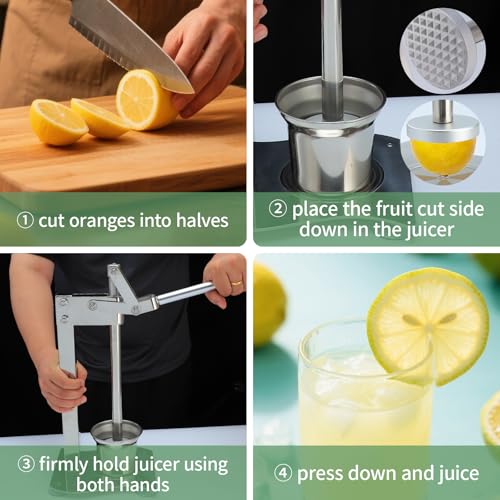 ① cut oranges into halves

② place the fruit cut side down in the juicer

③ firmly hold juicer using both hands

④ press down and juice