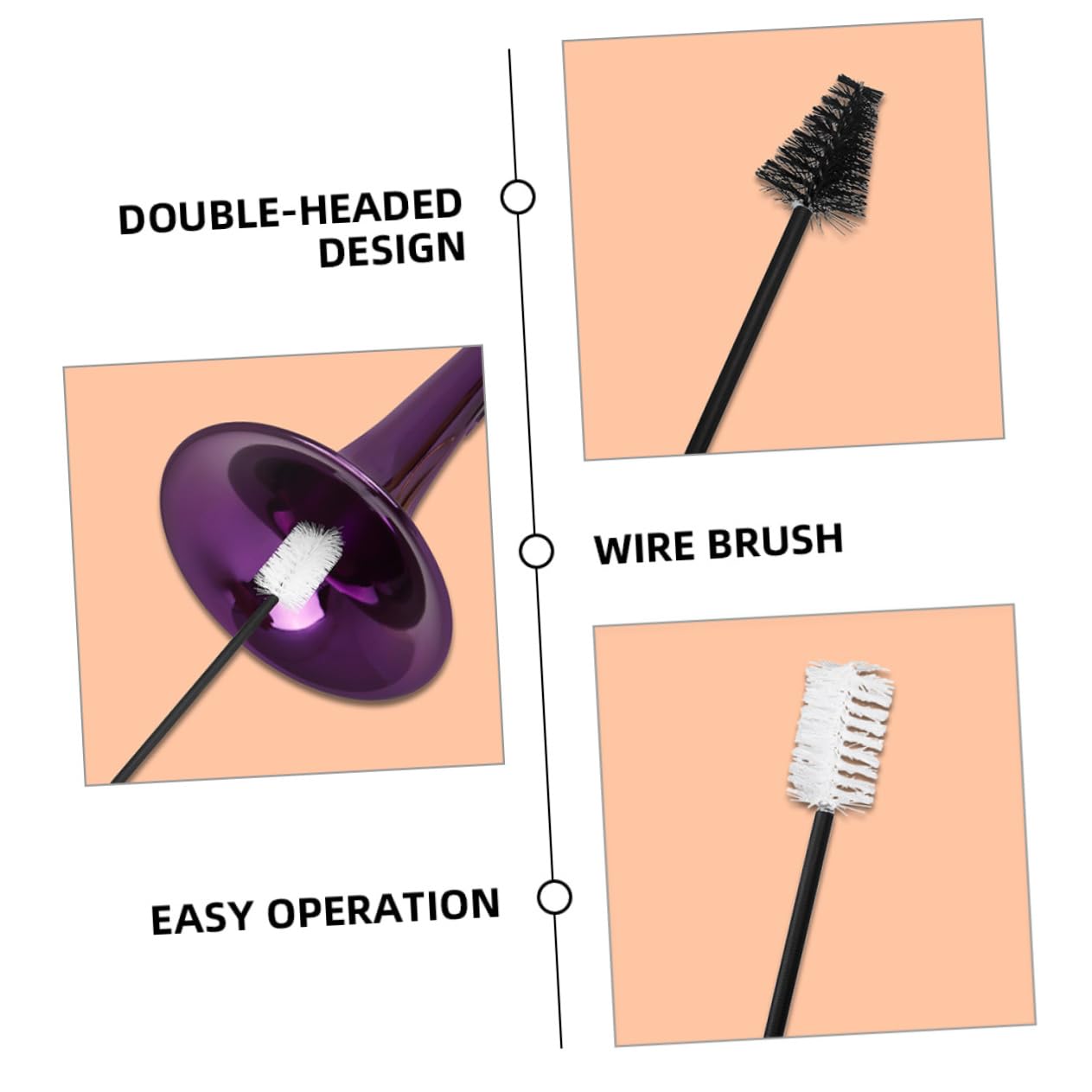 DOUBLE-HEADED DESIGN

WIRE BRUSH

EASY OPERATION