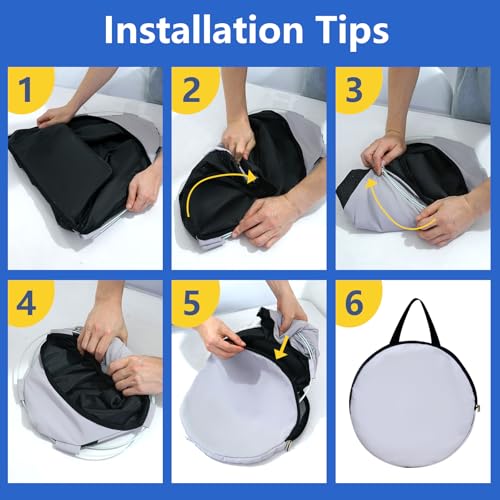 Installation Tips

1

2

3

4

5

6