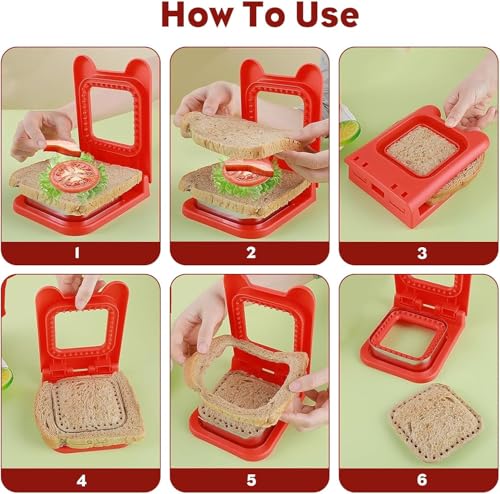 How To Use

1

2

3

4

5

6