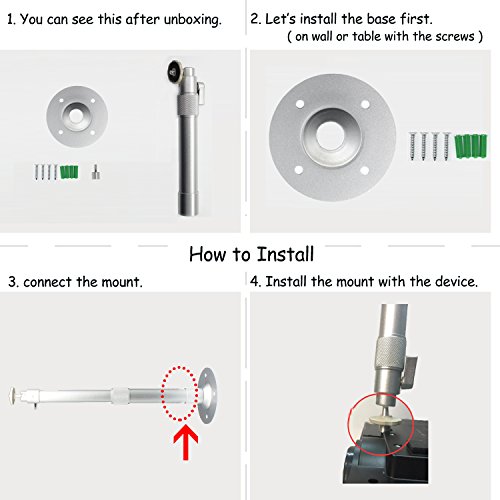 1. You can see this after unboxing.

2. Let's install the base first.
( on wall or table with the screws )

How to Install

3. connect the mount.

4. Install the mount with the device.