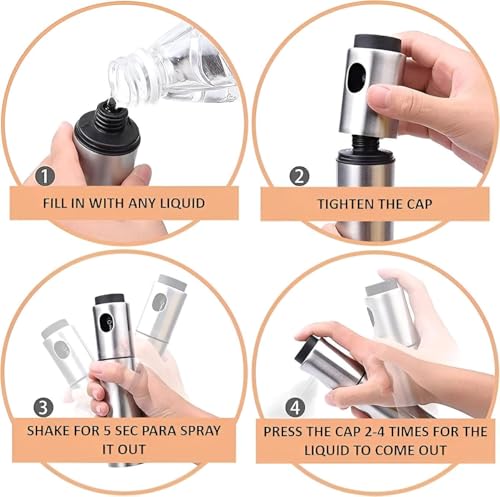 1
FILL IN WITH ANY LIQUID

2
TIGHTEN THE CAP

3
SHAKE FOR 5 SEC PARA SPRAY IT OUT

4
PRESS THE CAP 2-4 TIMES FOR THE LIQUID TO COME OUT