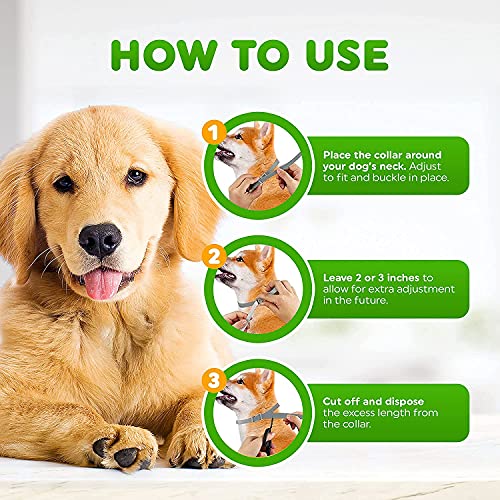 HOW TO USE

1

Place the collar around your dog's neck. Adjust to fit and buckle in place.

2

Leave 2 or 3 inches to allow for extra adjustment in the future.

3

Cut off and dispose the excess length from the collar.