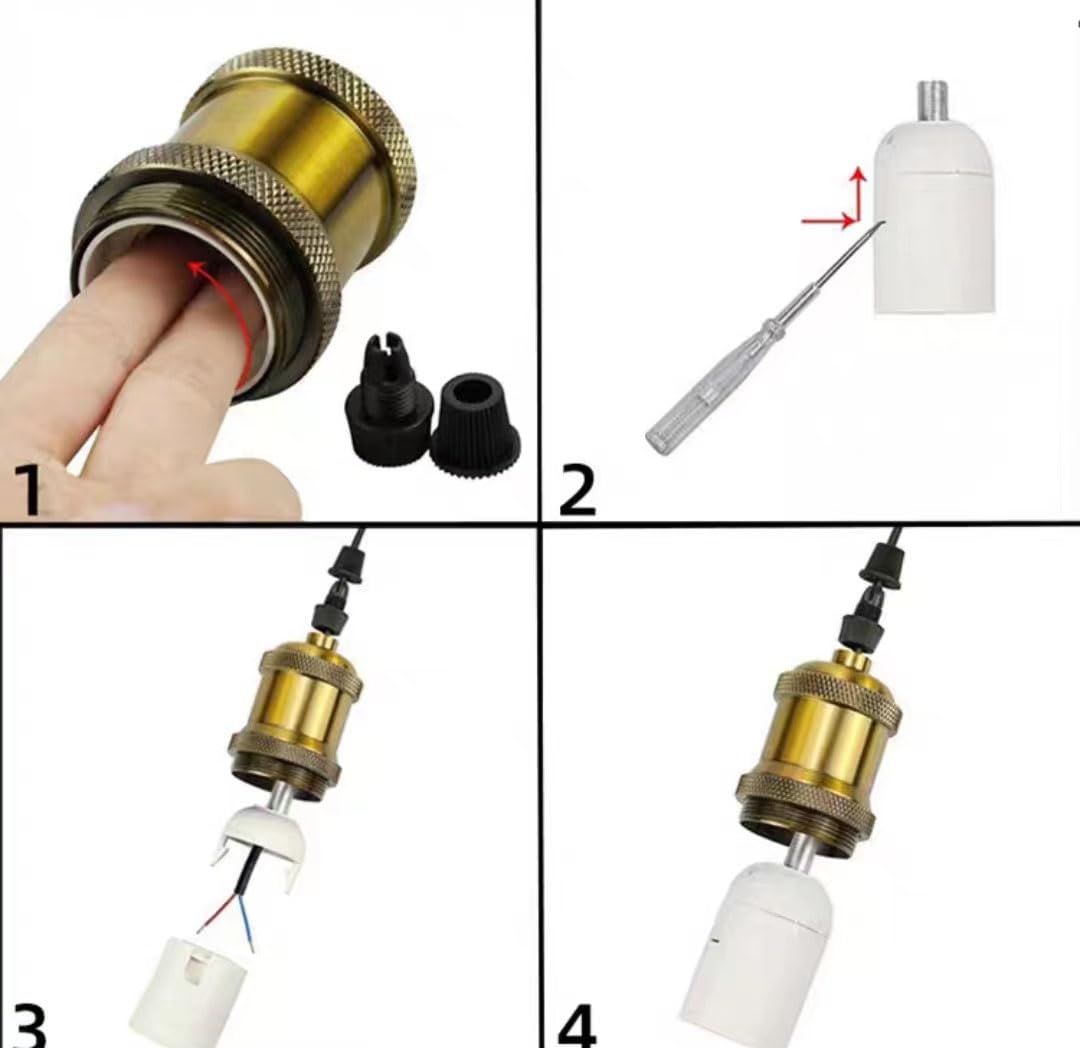 1

2

3

4